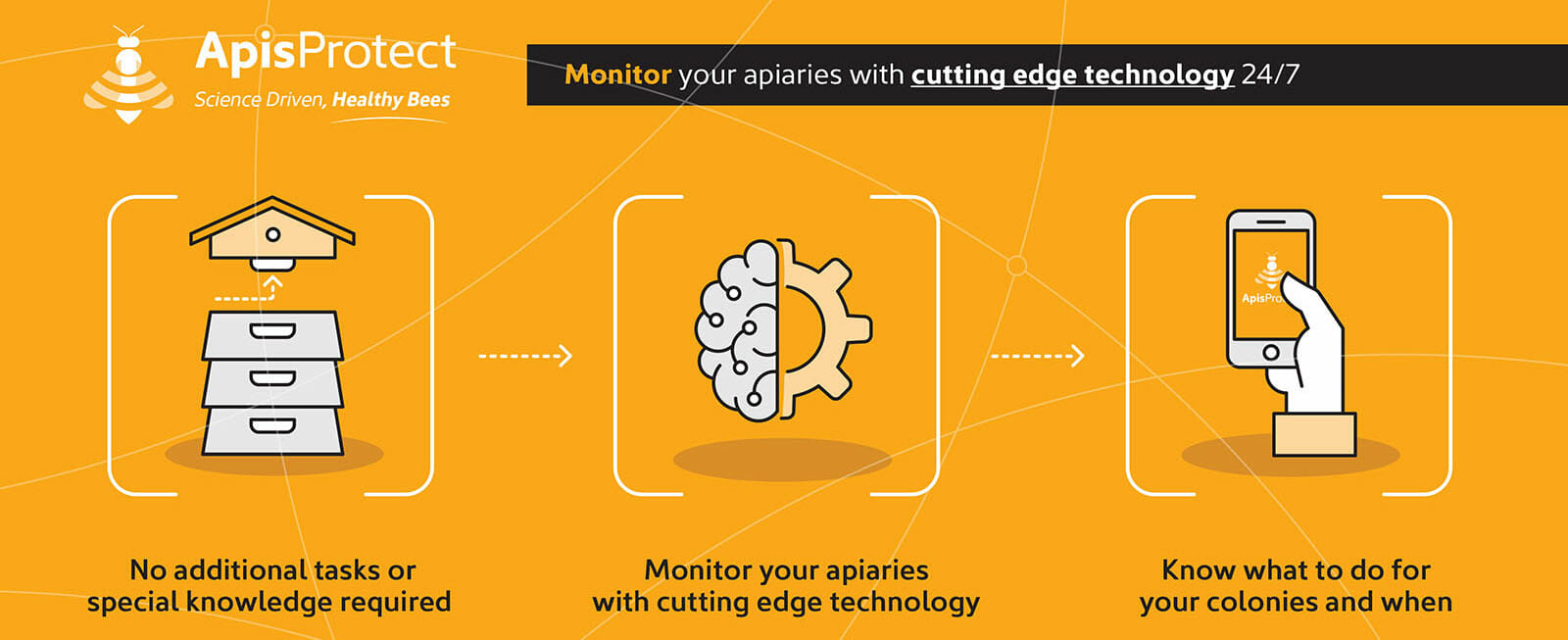 ApisProtect
Science Driven, Healthy Bees

Monitor your apiaries with cutting edge technology 24/7

ApisPro

No additional tasks or special knowledge required

Monitor your apiaries with cutting edge technology

Know what to do for your colonies and when